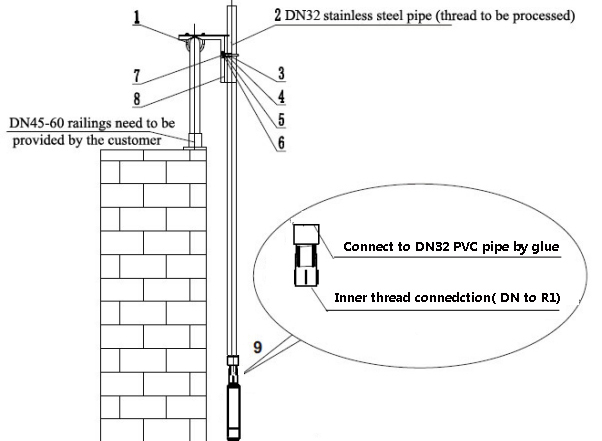 1

2 DN32 stainless steel pipe (thread to be processed)

7

8

3

4

5

6

DN45-60 railings need to be provided by the customer

Connect to DN32 PVC pipe by glue

Inner thread connedction( DN to R1)

9